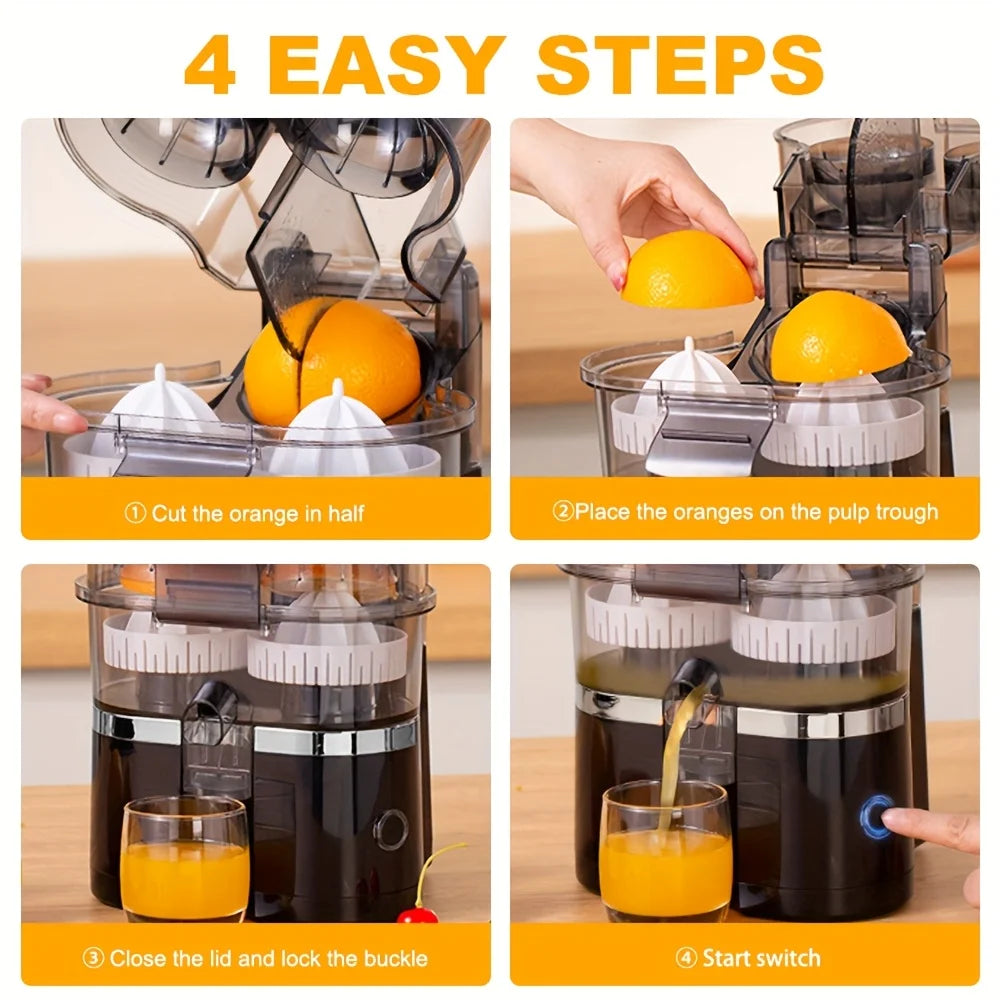 4 EASY STEPS

① Cut the orange in half

②Place the oranges on the pulp trough

③ Close the lid and lock the buckle

④ Start switch